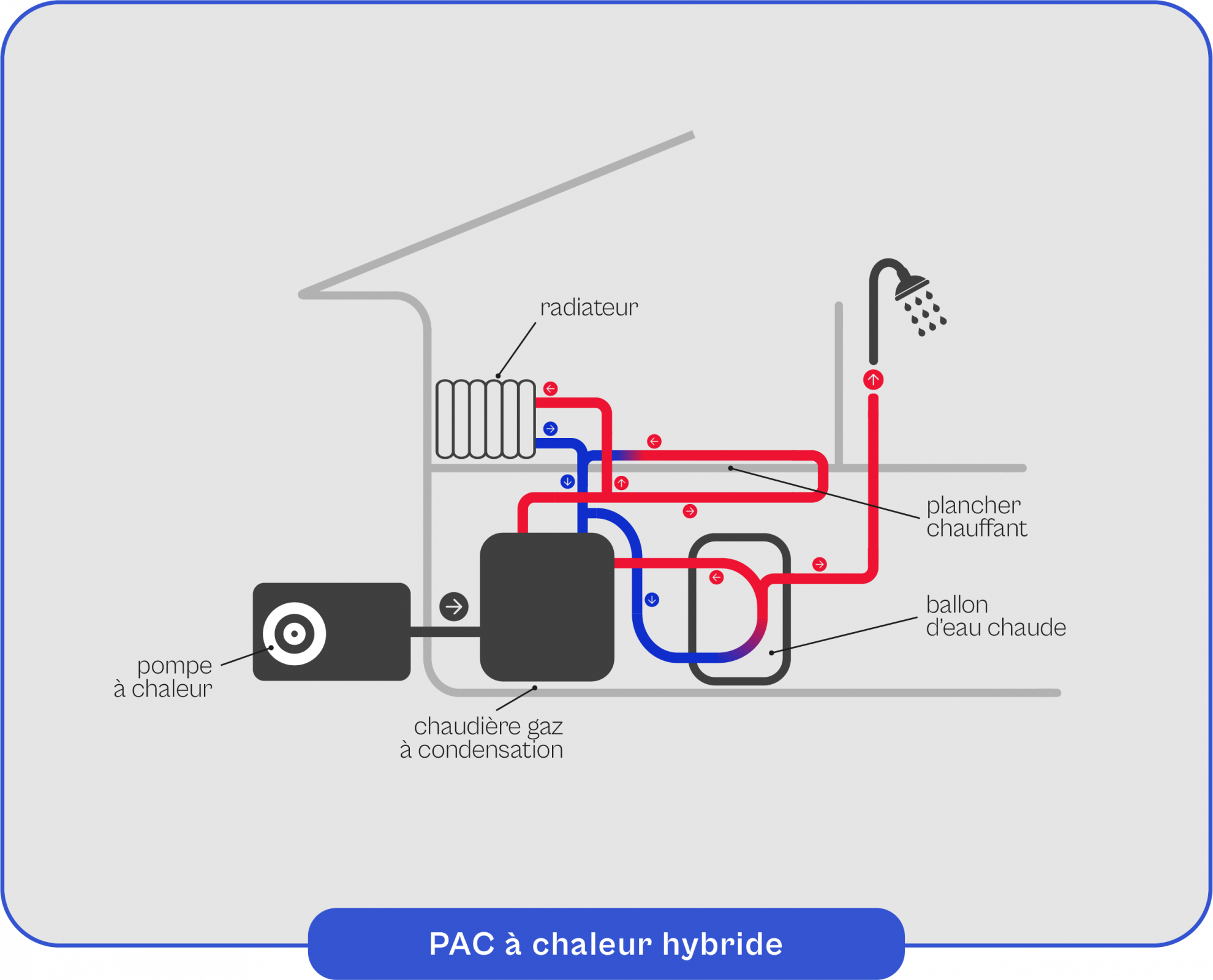 radiateur

plancher chauffant

ballon d'eau chaude

pompe à chaleur

chaudière gaz à condensation

PAC à chaleur hybride